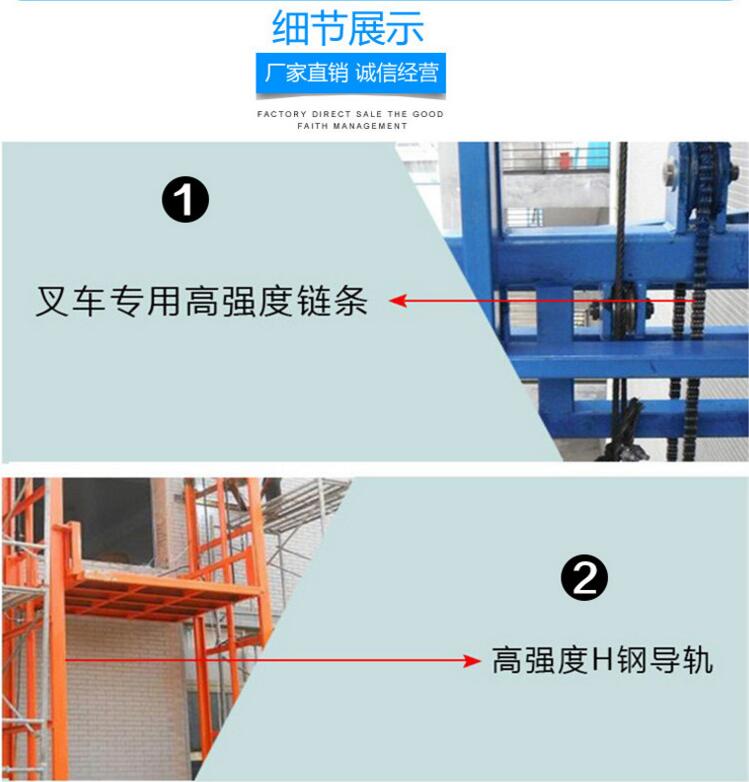 细节展示

厂家直销 诚信经营

FACTORY DIRECT SALE THE GOOD FAITH MANAGEMENT

1

叉车专用高强度链条

2

高强度H钢导轨